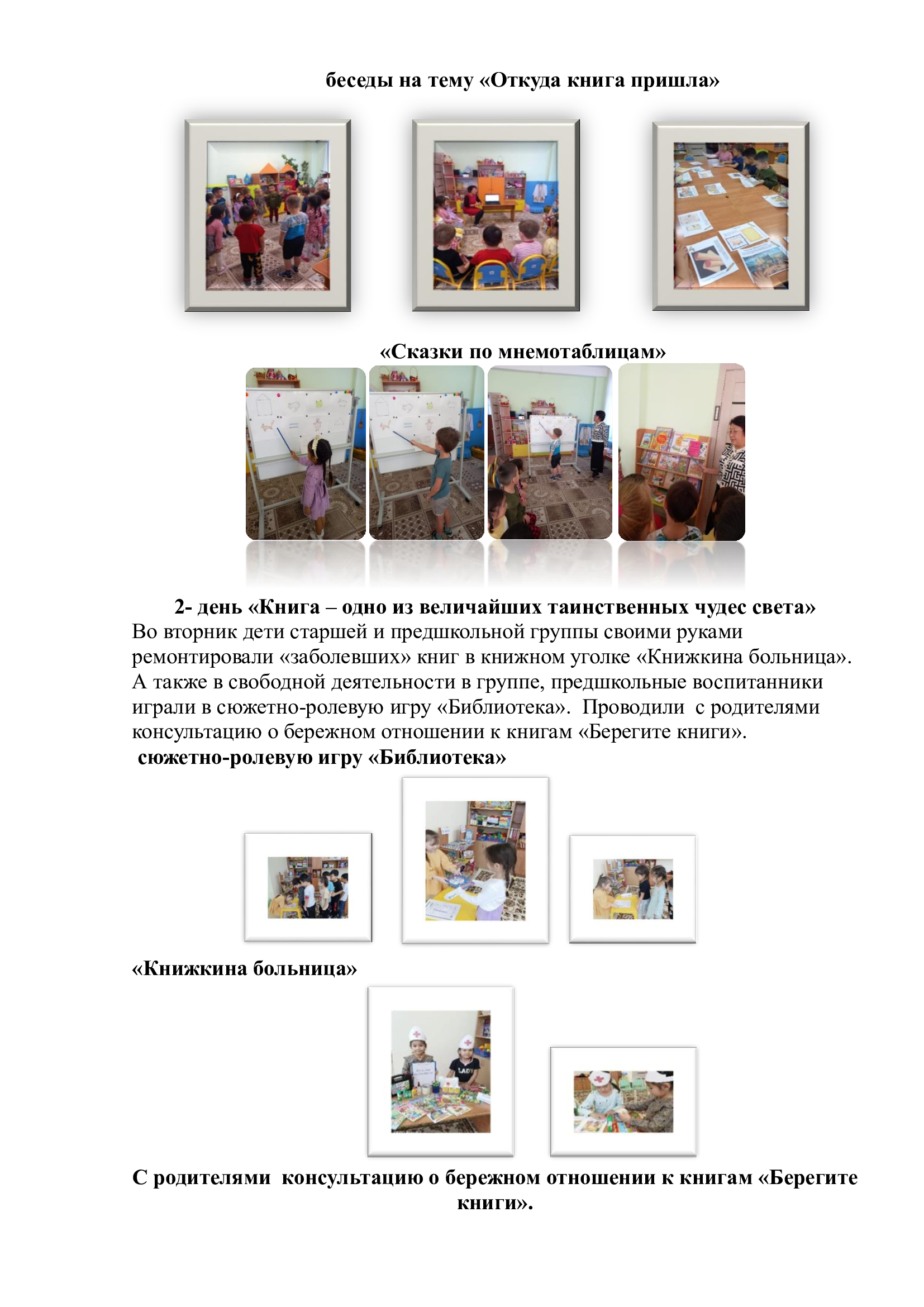 беседы на тему «Откуда книга пришла»

«Сказки по мнемотаблицам»

2- день «Книга – одно из величайших таинственных чудес света»
Во вторник дети старшей и предшкольной группы своими руками ремонтировали «заболевших» книг в книжном уголке «Книжкина больница». А также в свободной деятельности в группе, предшкольные воспитанники играли в сюжетно-ролевую игру «Библиотека». Проводили с родителями консультацию о бережном отношении к книгам «Берегите книги».
сюжетно-ролевую игру «Библиотека»

«Книжкина больница»

С родителями консультацию о бережном отношении к книгам «Берегите книги».